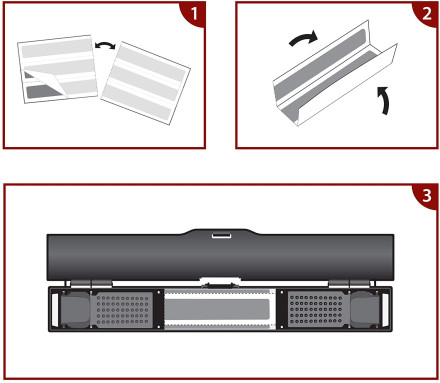 1

2

3